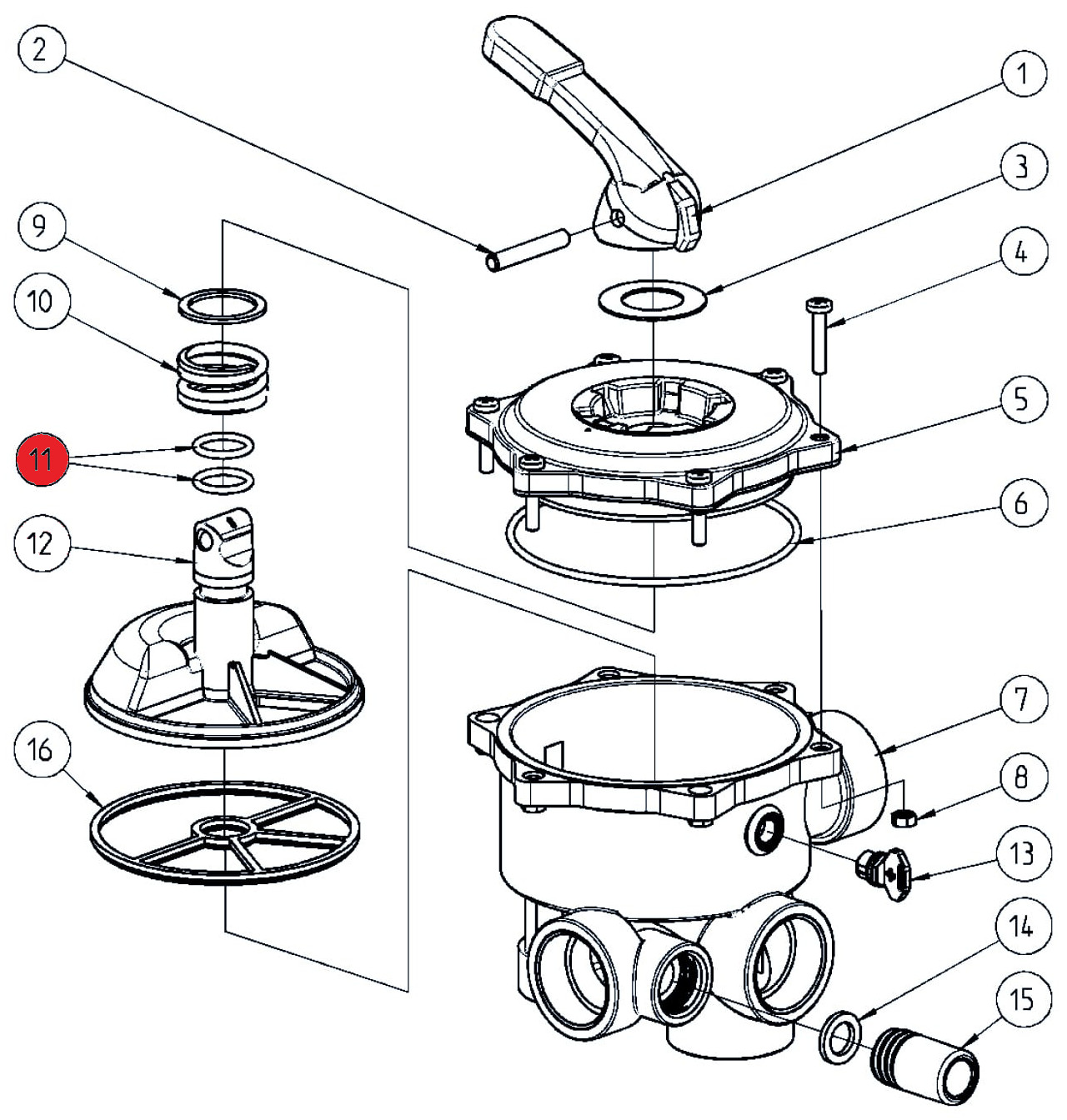 2
1
3
9
4
10
5
11
6
12
7
16
8
13
14
15