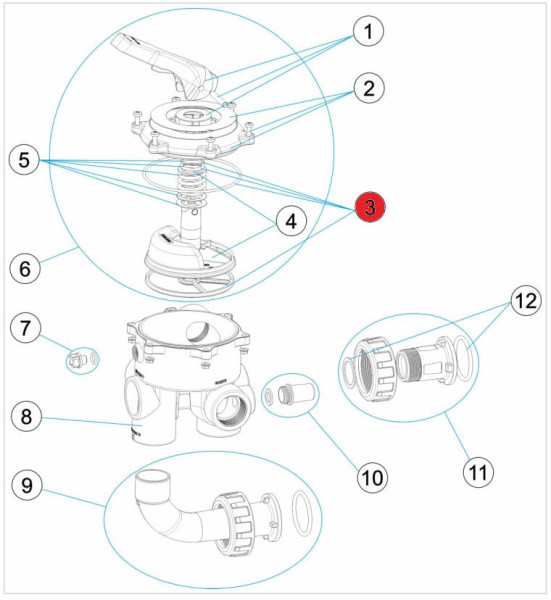 1
2
5
3
4
6
7
12
8
10
11
9